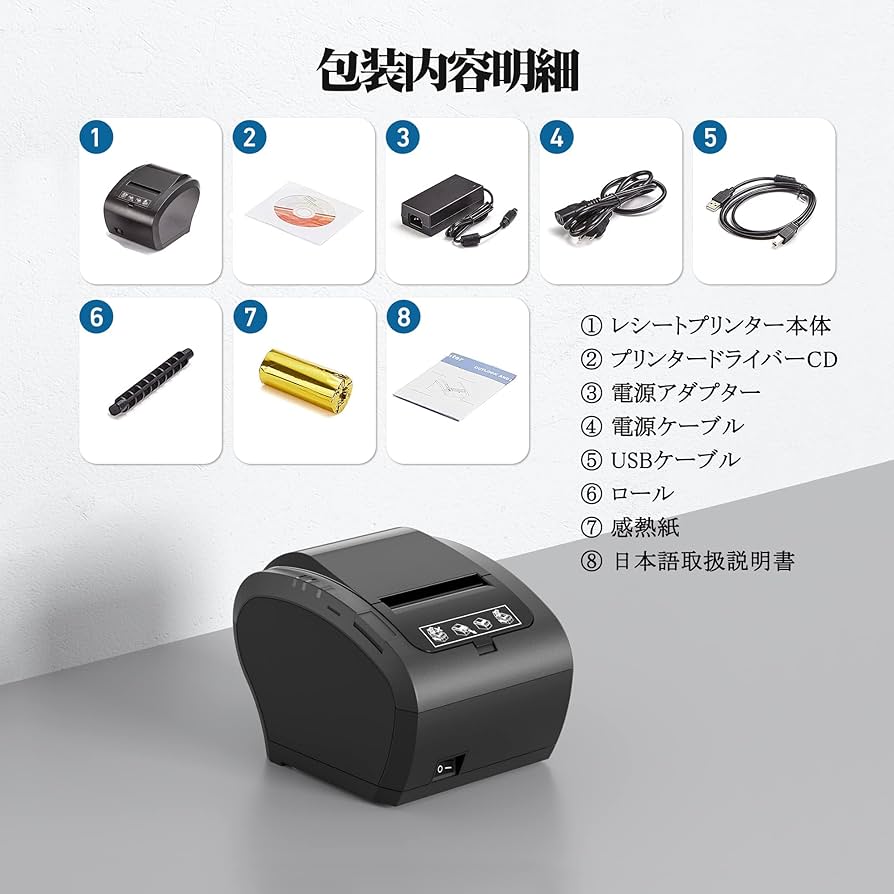 包装内容明細

1

2

3

4

5

6

7

8

① レシートプリンター本体
② プリンタードライバーCD
③ 電源アダプター
④ 電源ケーブル
⑤ USBケーブル
⑥ ロール
⑦ 感熱紙
⑧ 日本語取扱説明書